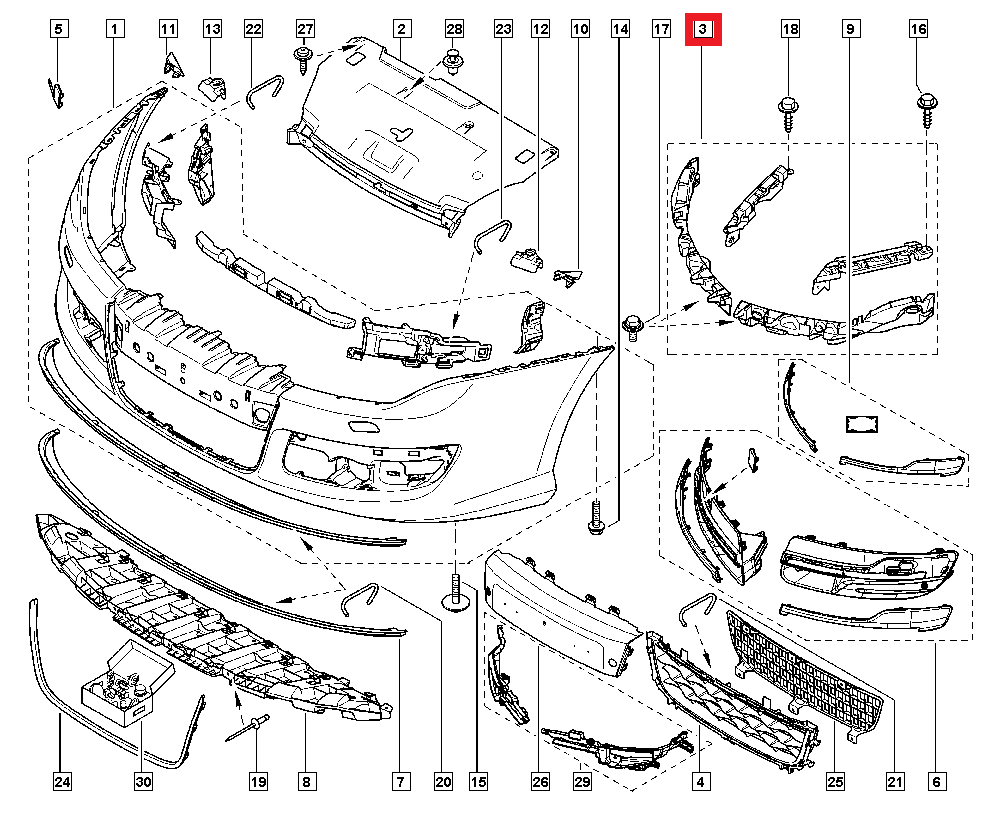 5
1
11
13
22
27
2
28
23
12
10
14
17
3
18
9
16
24
30
19
8
7
20
15
26
29
4
25
21
6